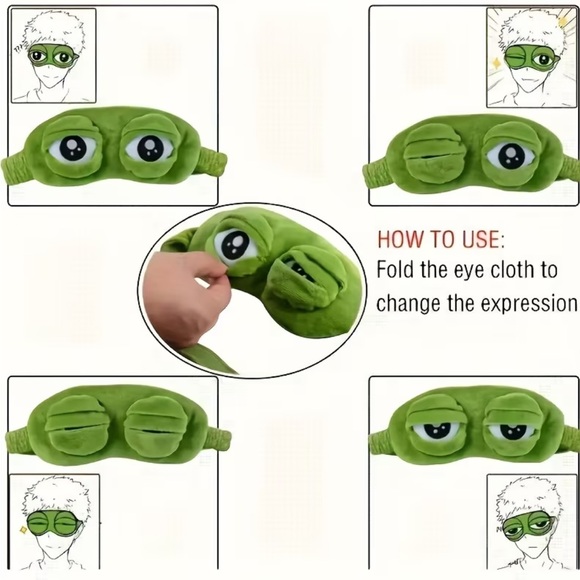 HOW TO USE:
Fold the eye cloth to change the expression